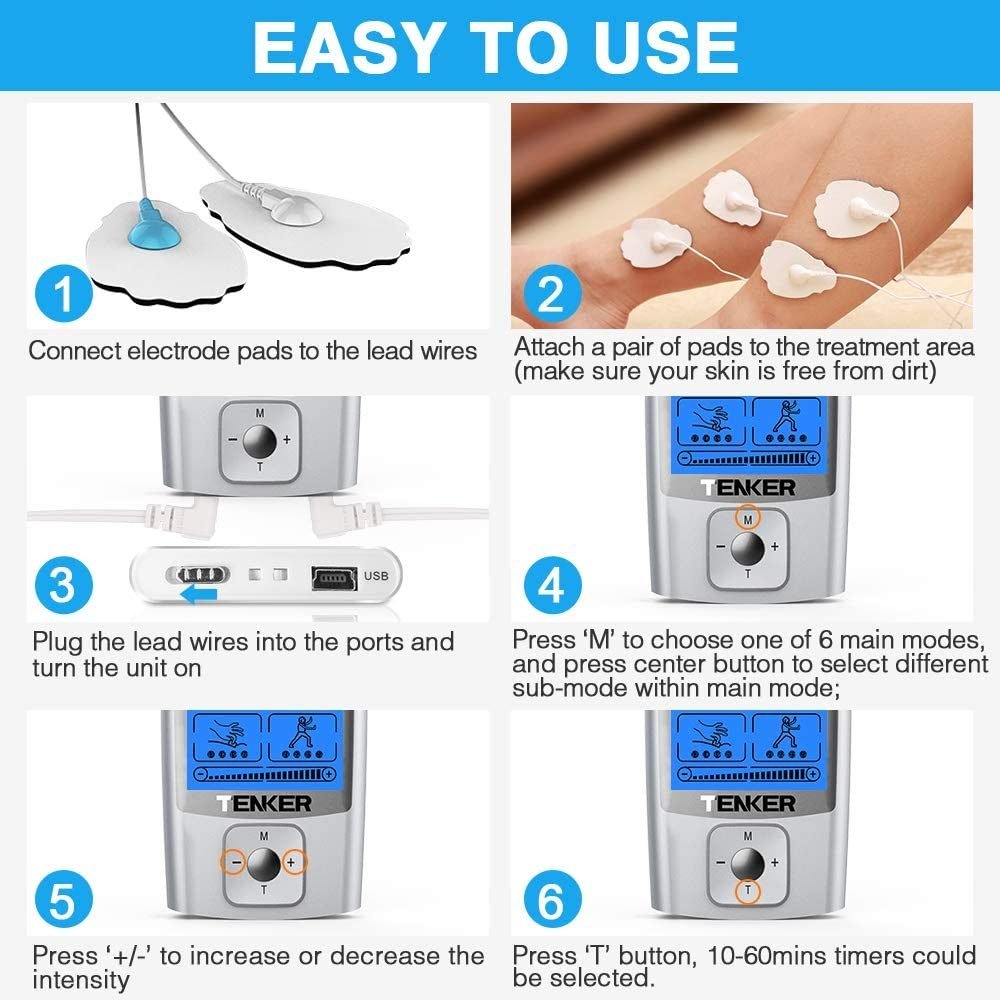 EASY TO USE

1

Connect electrode pads to the lead wires

2

Attach a pair of pads to the treatment area (make sure your skin is free from dirt)

M
−
+
T

USB

3

Plug the lead wires into the ports and turn the unit on

TENKER
M
−
+
T

4

Press 'M' to choose one of 6 main modes, and press center button to select different sub-mode within main mode;

TENKER
M
−
+
T

5

Press '+/-' to increase or decrease the intensity

TENKER
M
−
+
T

6

Press 'T' button, 10-60mins timers could be selected.